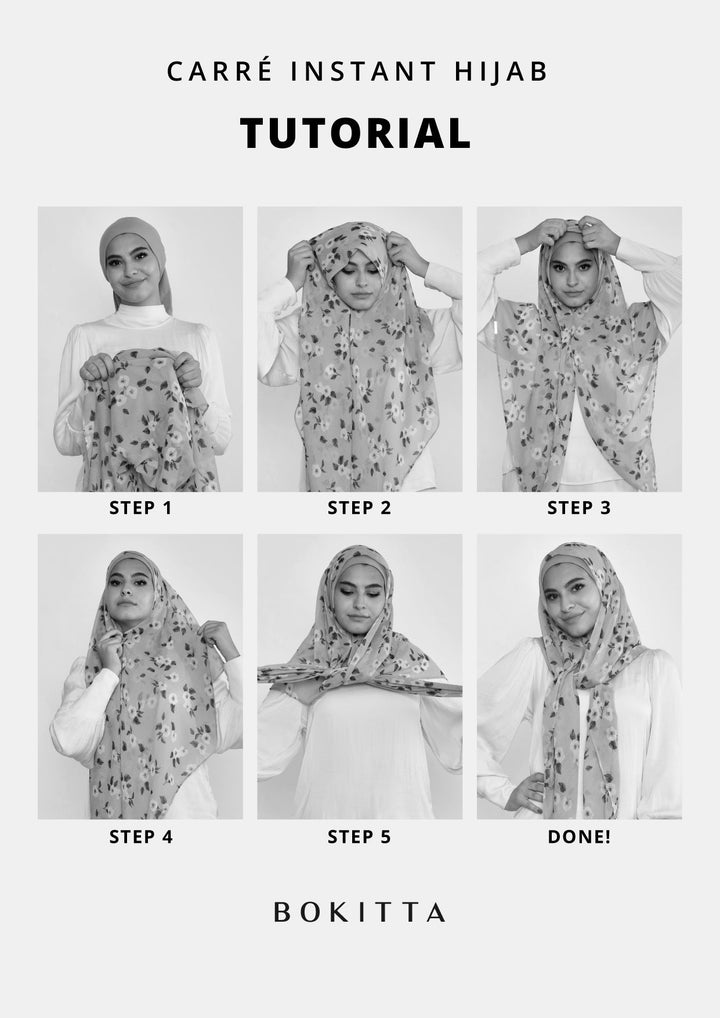 CARRÉ INSTANT HIJAB

TUTORIAL

STEP 1

STEP 2

STEP 3

STEP 4

STEP 5

DONE!

BOKITTA